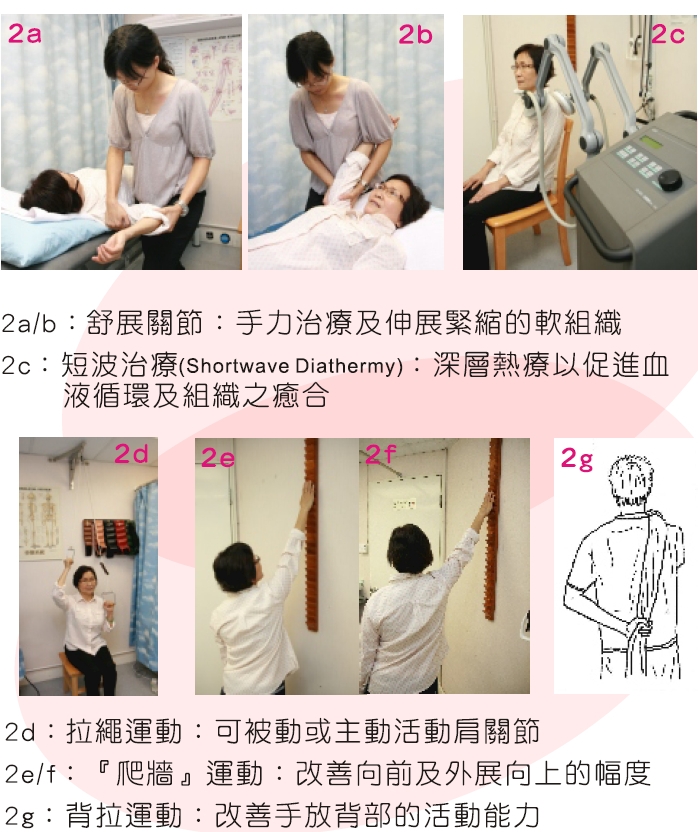 2a

2b

2c

2a/b：舒展關節：手力治療及伸展緊縮的軟組織

2c：短波治療(Shortwave Diathermy)：深層熱療以促進血液循環及組織之癒合

2d

2e

2f

2g

2d：拉繩運動：可被動或主動活動肩關節

2e/f：『爬牆』運動：改善向前及外展向上的幅度

2g：背拉運動：改善手放背部的活動能力